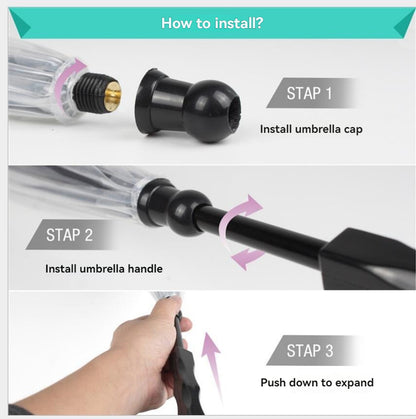 How to install?

STAP 1

Install umbrella cap

STAP 2

Install umbrella handle

STAP 3

Push down to expand